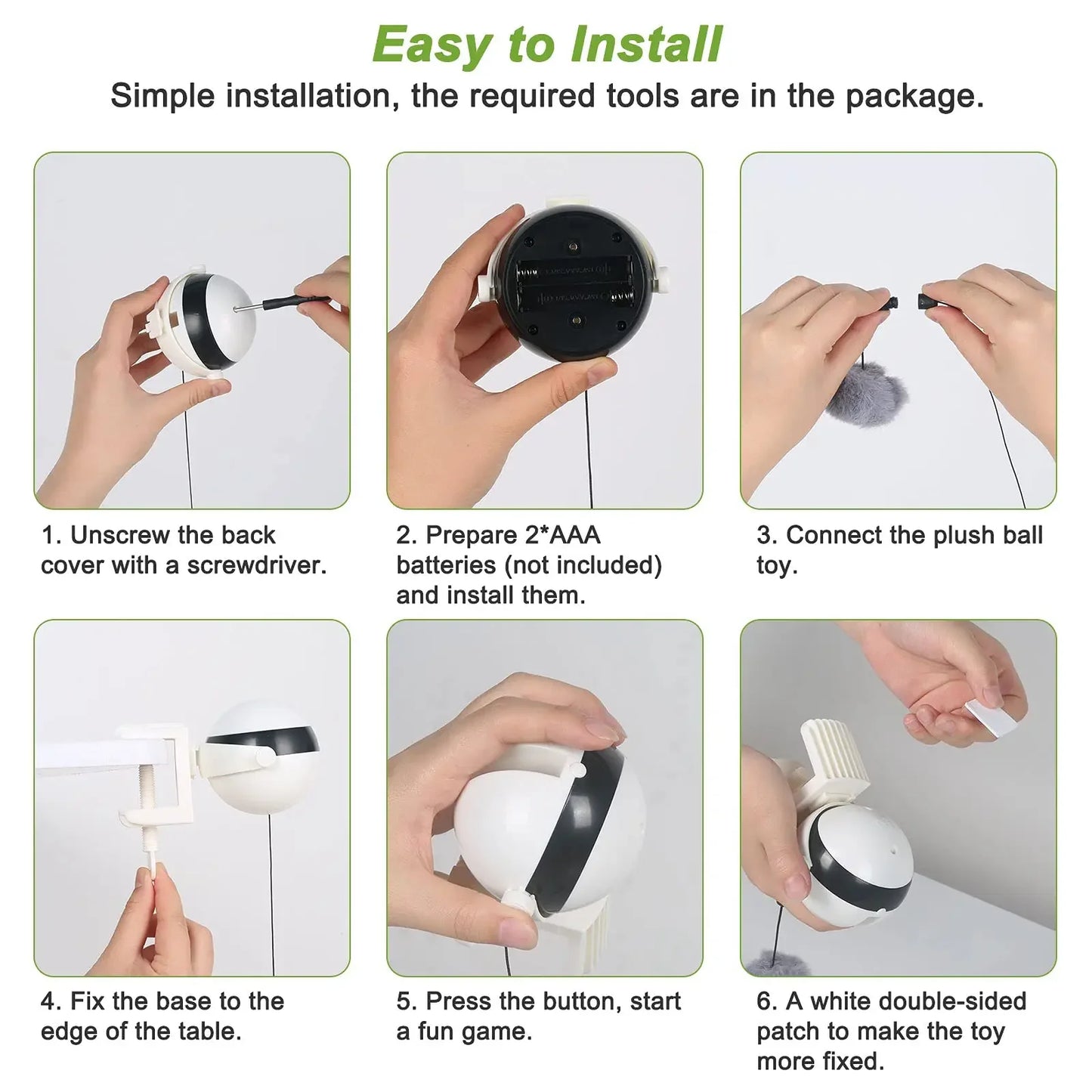 Easy to Install

Simple installation, the required tools are in the package.

1. Unscrew the back cover with a screwdriver.

2. Prepare 2*AAA batteries (not included) and install them.

3. Connect the plush ball toy.

4. Fix the base to the edge of the table.

5. Press the button, start a fun game.

6. A white double-sided patch to make the toy more fixed.