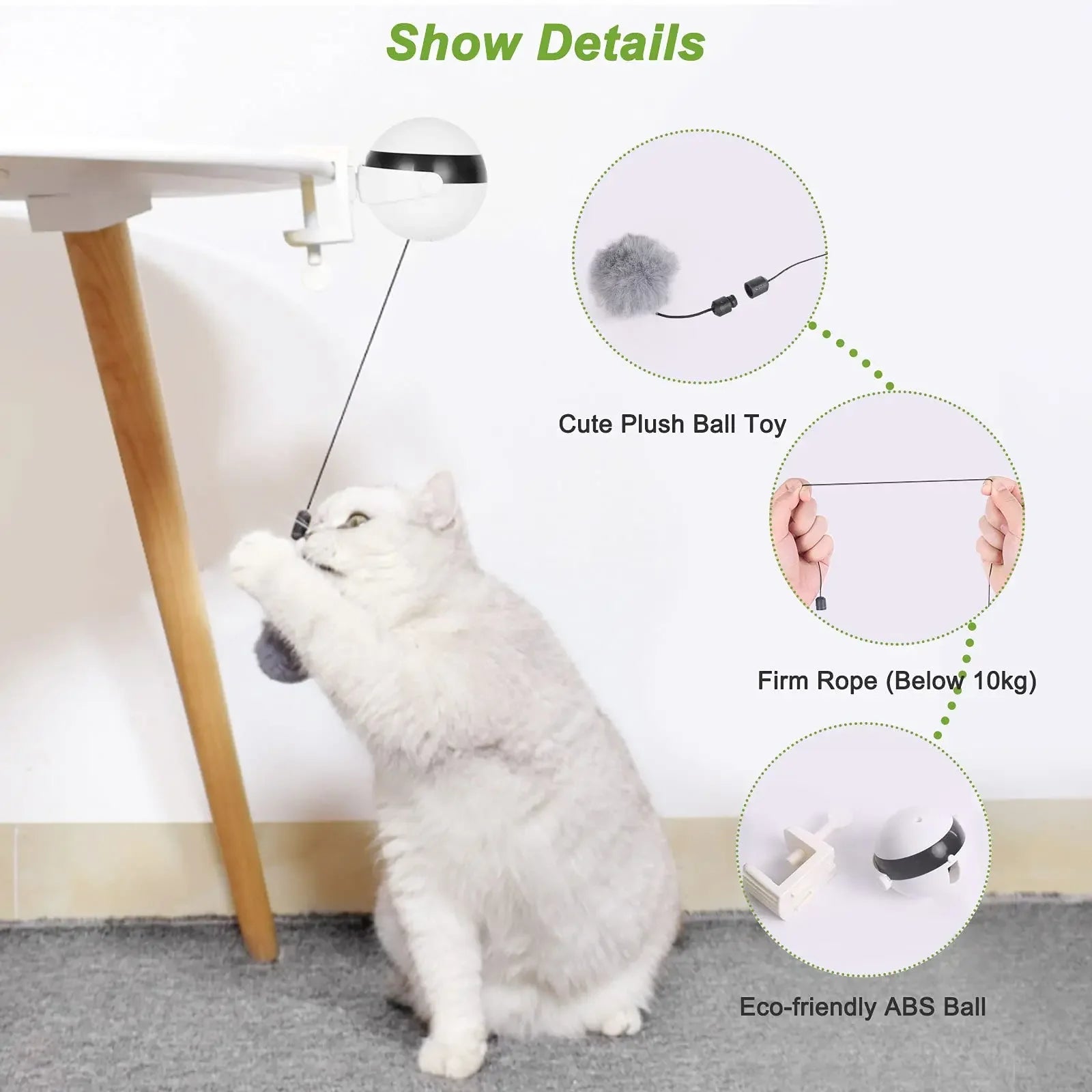 Show Details

Cute Plush Ball Toy

Firm Rope (Below 10kg)

Eco-friendly ABS Ball