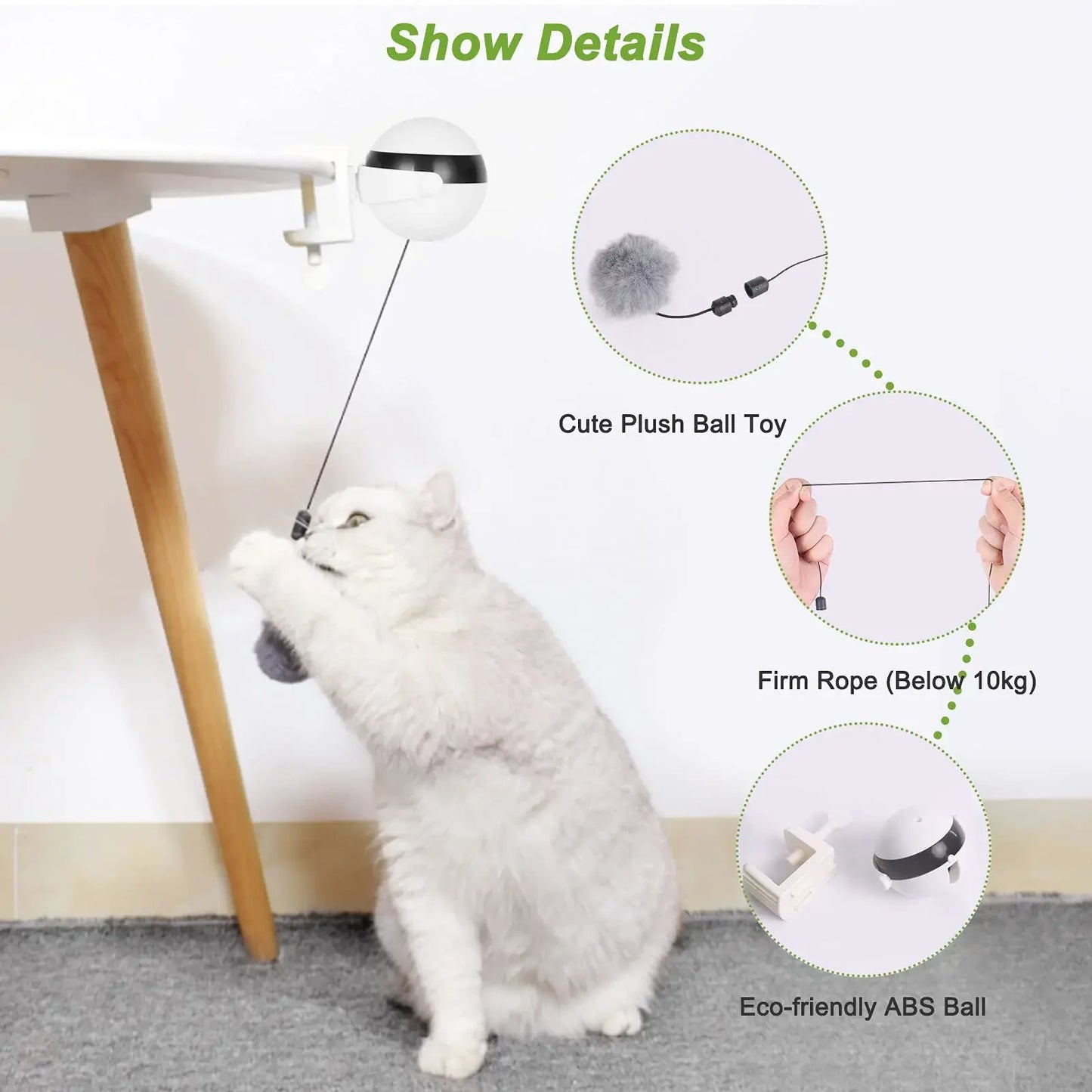 Show Details

Cute Plush Ball Toy

Firm Rope (Below 10kg)

Eco-friendly ABS Ball