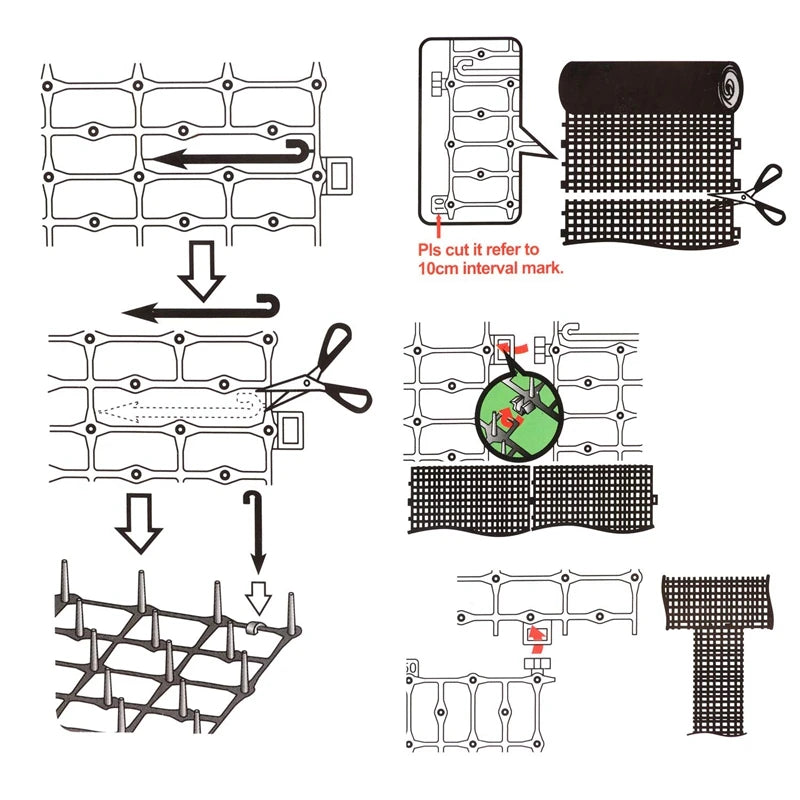 Pls cut it refer to 10cm interval mark.

50